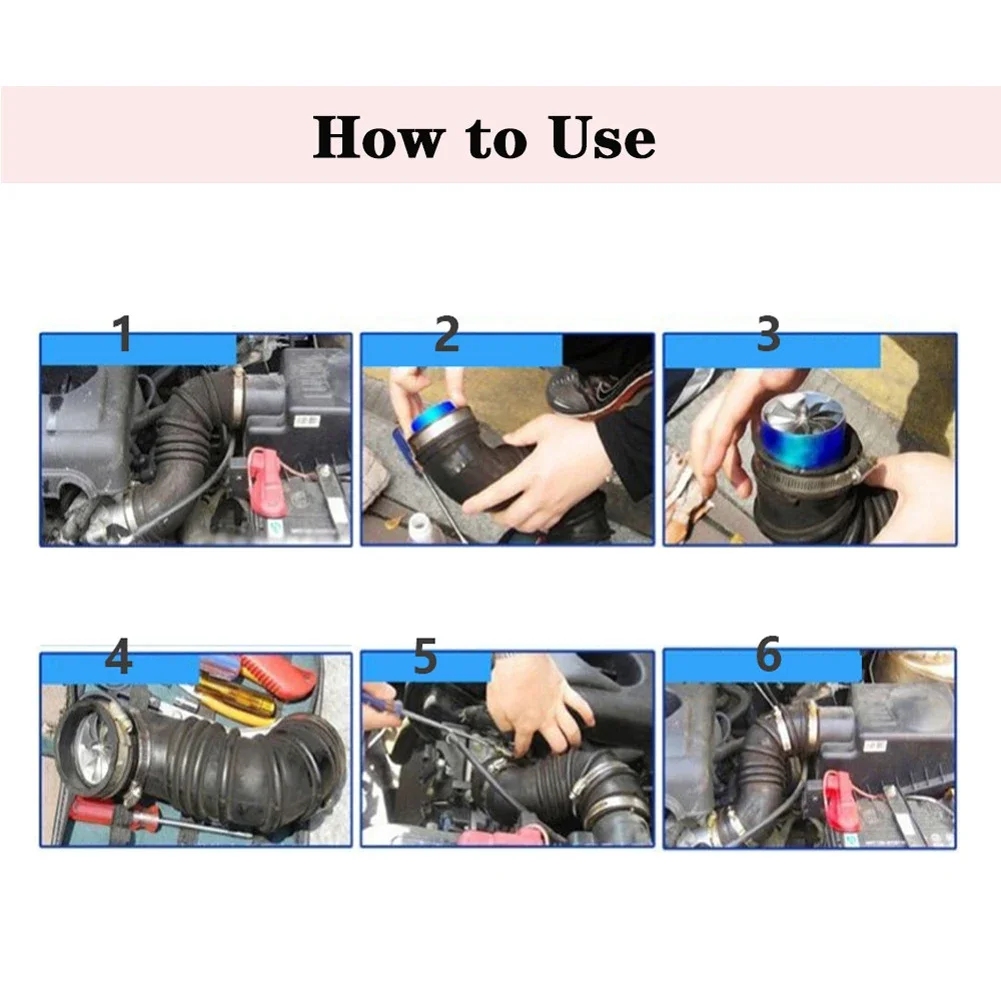 How to Use

1

2

3

4

5

6