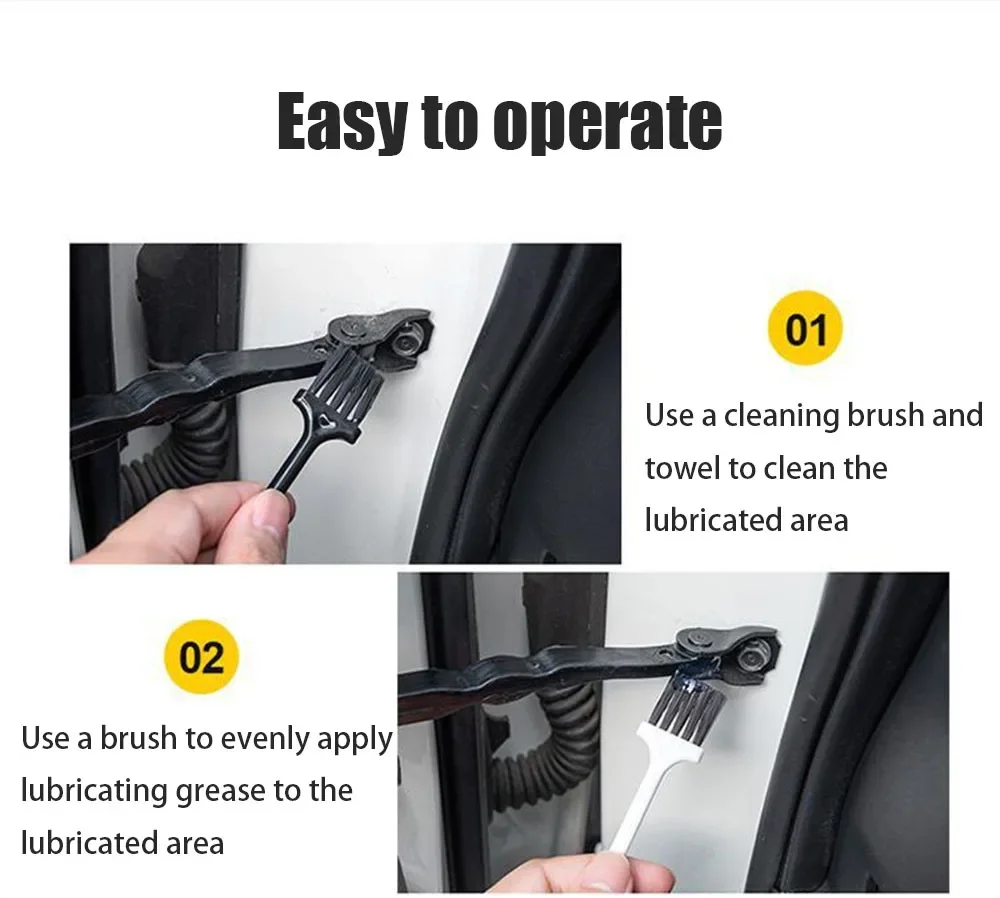 Easy to operate

01

Use a cleaning brush and towel to clean the lubricated area

02

Use a brush to evenly apply lubricating grease to the lubricated area