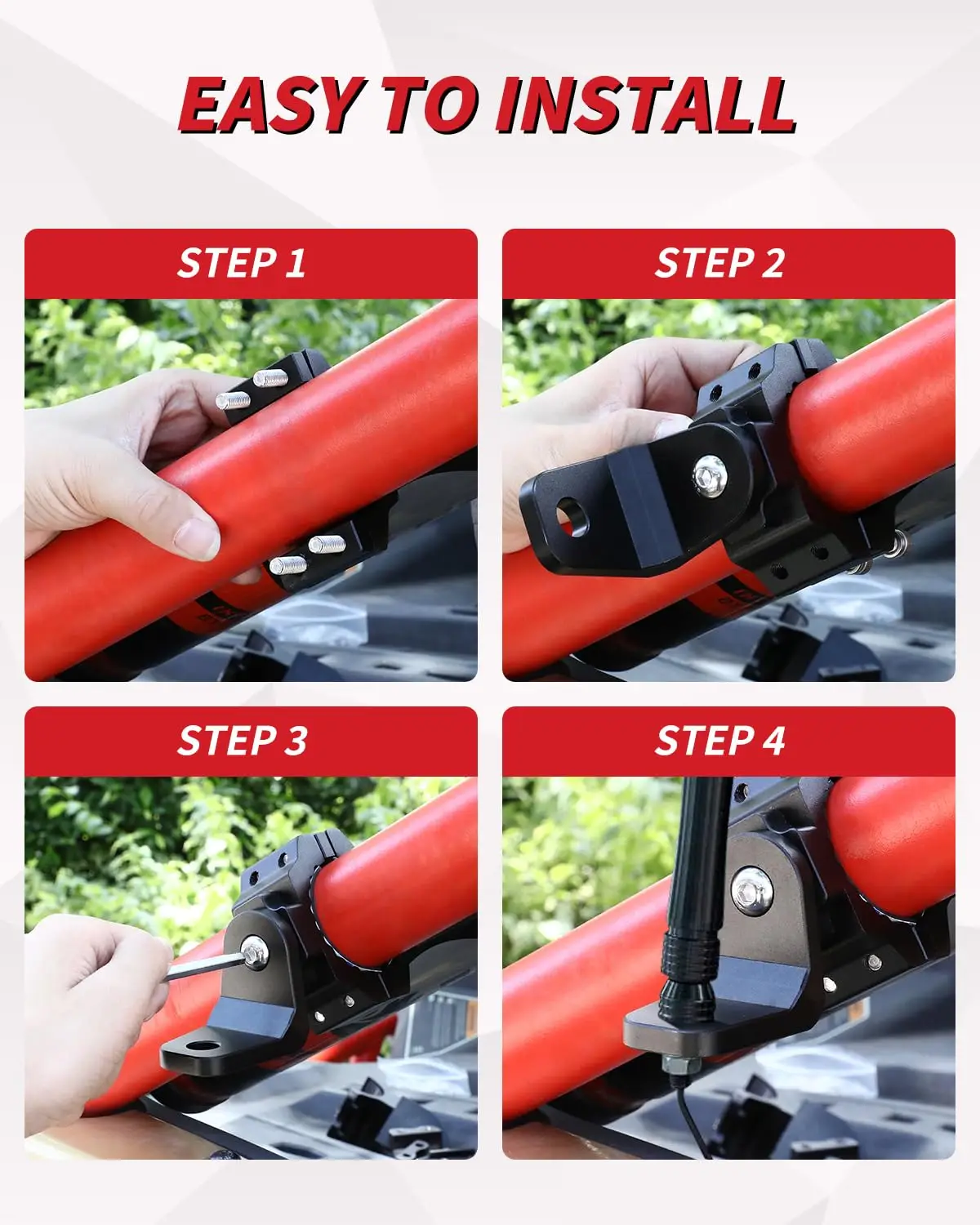 EASY TO INSTALL

STEP 1

STEP 2

STEP 3

STEP 4