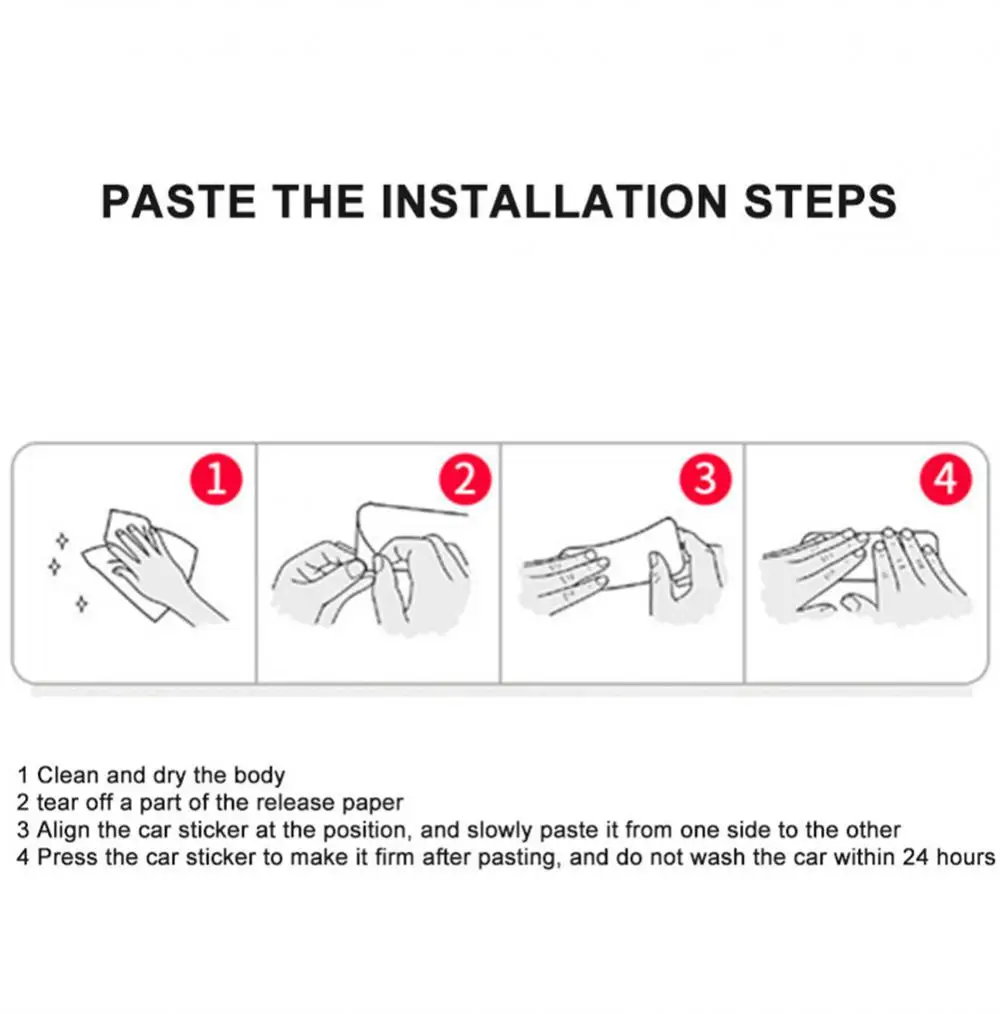 PASTE THE INSTALLATION STEPS

1

2

3

4

1 Clean and dry the body
2 tear off a part of the release paper
3 Align the car sticker at the position, and slowly paste it from one side to the other
4 Press the car sticker to make it firm after pasting, and do not wash the car within 24 hours